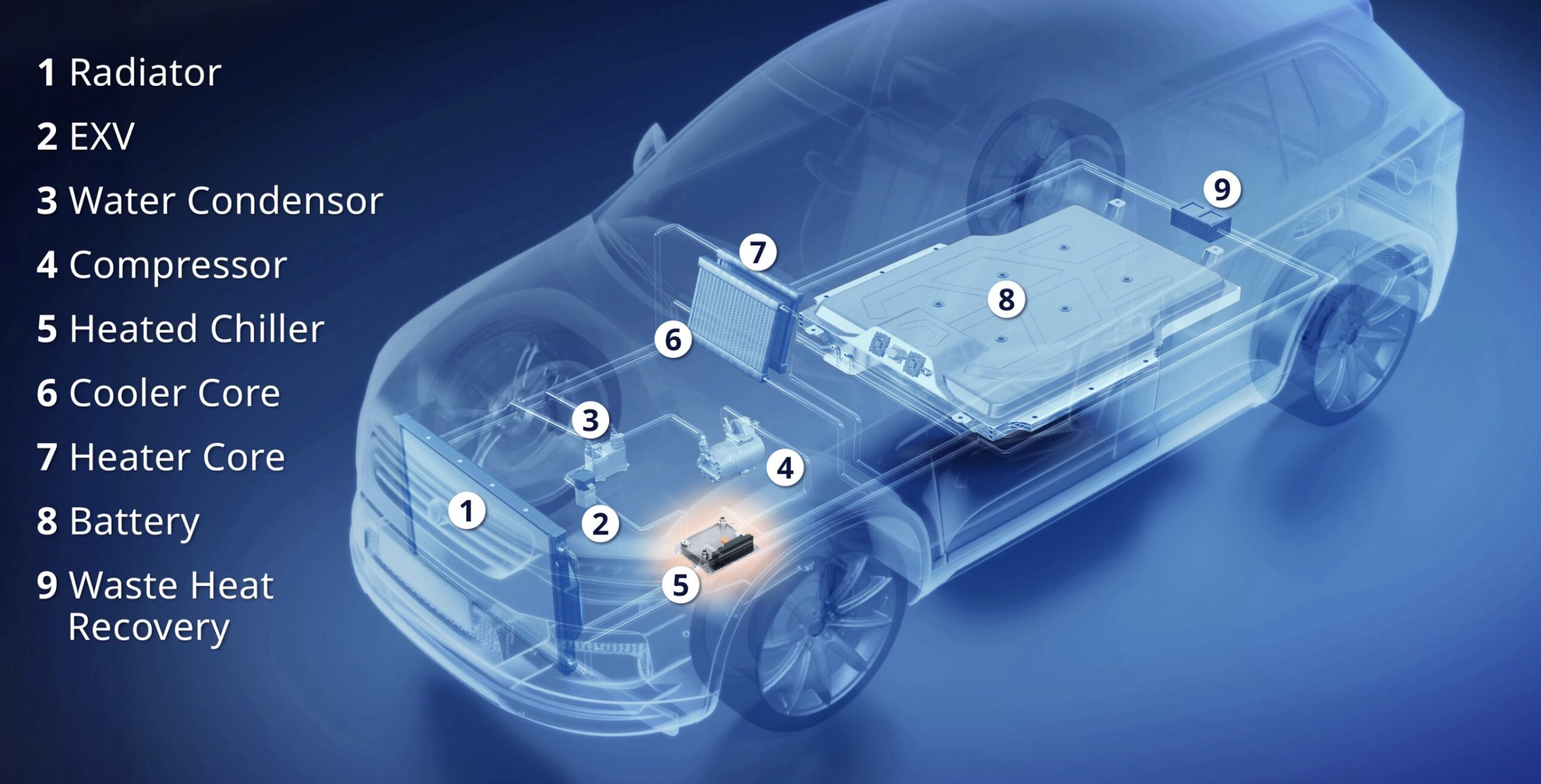 1 Radiator

2 EXV

3 Water Condensor

4 Compressor

5 Heated Chiller

6 Cooler Core

7 Heater Core

8 Battery

9 Waste Heat Recovery

9

7

8

6

3

4

1

2

5